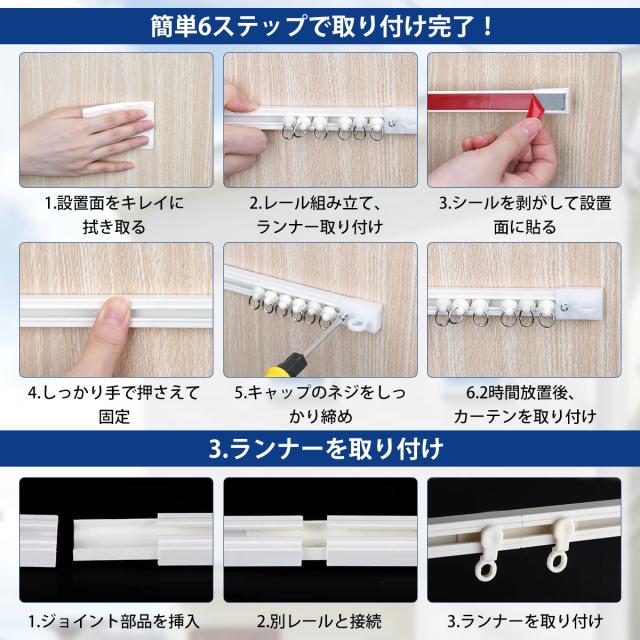 簡単6ステップで取り付け完了！

1.設置面をキレイに拭き取る

2.レール組み立て、ランナー取り付け

3.シールを剥がして設置面に貼る

4.しっかり手で押さえて固定

5.キャップのネジをしっかり締め

6.2時間放置後、カーテンを取り付け

3.ランナーを取り付け

1.ジョイント部品を挿入

2.別レールと接続

3.ランナーを取り付け