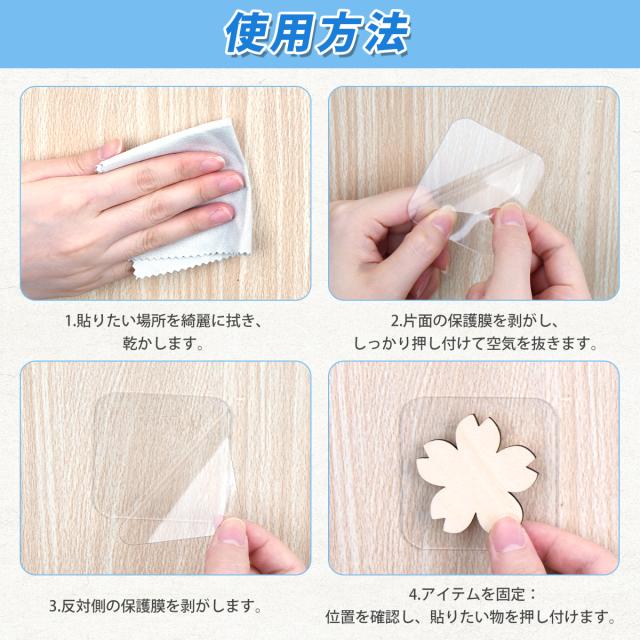 使用方法

1.貼りたい場所を綺麗に拭き、乾かします。

2.片面の保護膜を剥がし、しっかり押し付けて空気を抜きます。

3.反対側の保護膜を剥がします。

4.アイテムを固定：位置を確認し、貼りたい物を押し付けます。