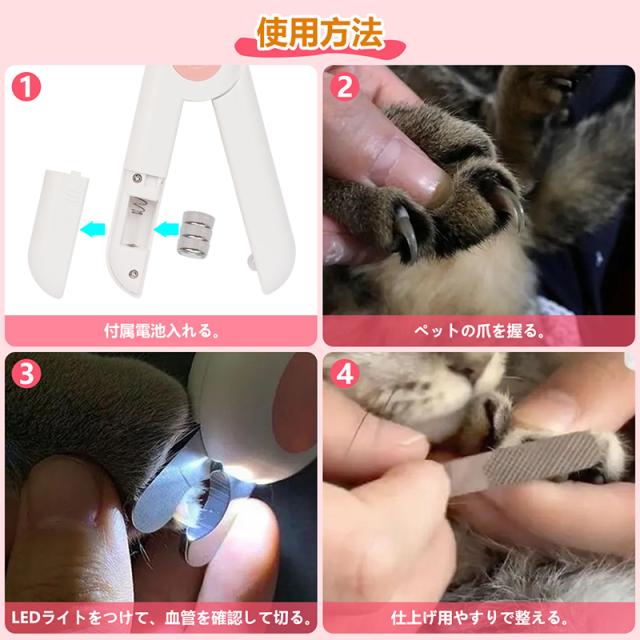 使用方法

1
付属電池入れる。

2
ペットの爪を握る。

3
LEDライトをつけて、血管を確認して切る。

4
仕上げ用やすりで整える。