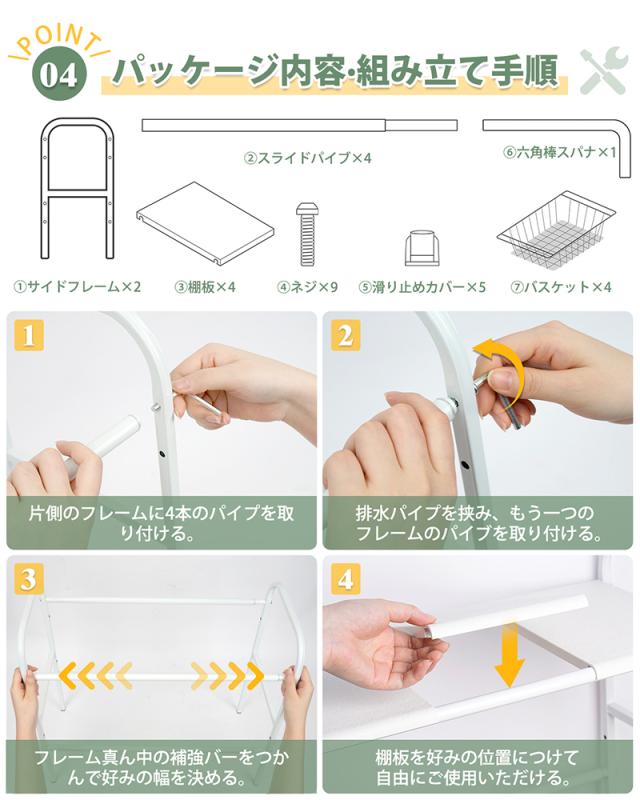 POINT
04
パッケージ内容·組み立て手順

②スライドパイプ×4
⑥六角棒スパナ×1
①サイドフレーム×2
③棚板×4
④ネジ×9
⑤滑り止めカバー×5
⑦バスケット×4

1
片側のフレームに4本のパイプを取り付ける。

2
排水パイプを挟み、もう一つのフレームのパイプを取り付ける。

3
フレーム真ん中の補強バーをつかんで好みの幅を決める。

4
棚板を好みの位置につけて自由にご使用いただける。