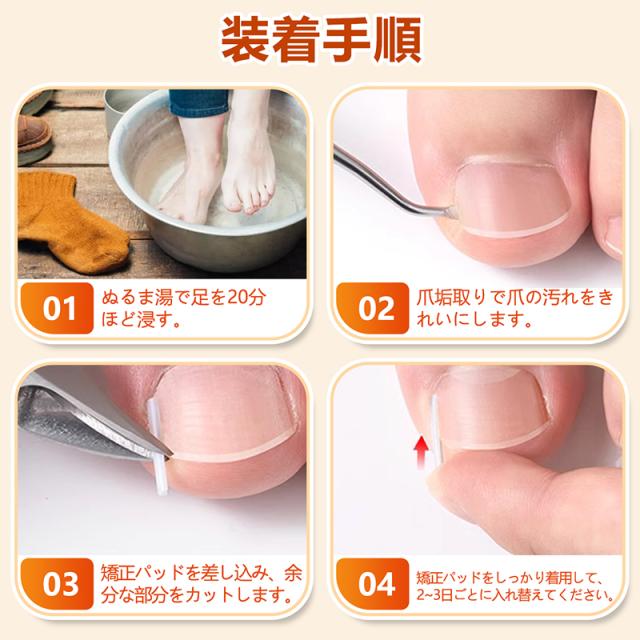 装着手順

01 ぬるま湯で足を20分ほど浸す。

02 爪垢取りで爪の汚れをきれいにします。

03 矯正パッドを差し込み、余分な部分をカットします。

04 矯正パッドをしっかり着用して、2~3日ごとに入れ替えてください。