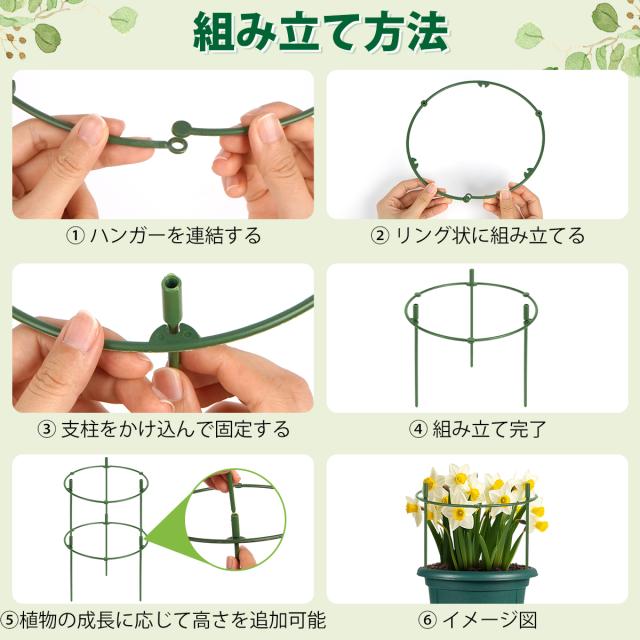 組み立て方法

① ハンガーを連結する

② リング状に組み立てる

③ 支柱をかけ込んで固定する

④ 組み立て完了

⑤植物の成長に応じて高さを追加可能

⑥ イメージ図