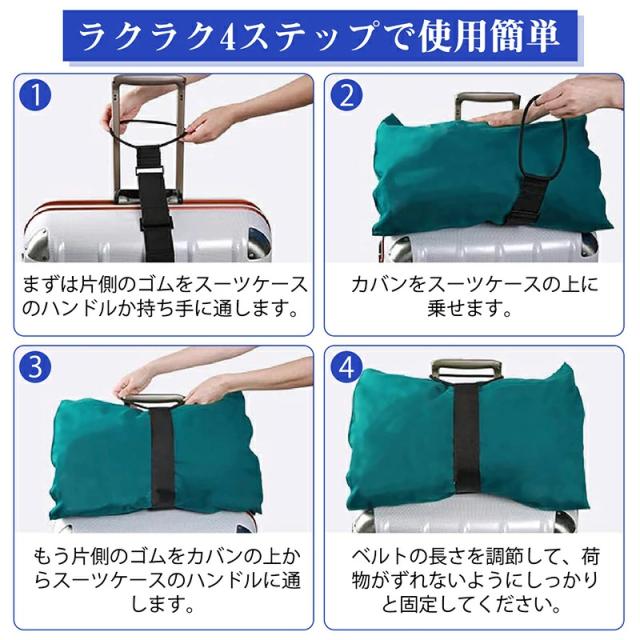 ラクラク4ステップで使用簡単

1

まずは片側のゴムをスーツケースのハンドルか持ち手に通します。

2

カバンをスーツケースの上に乗せます。

3

もう片側のゴムをカバンの上からスーツケースのハンドルに通します。

4

ベルトの長さを調節して、荷物がずれないようにしっかりと固定してください。