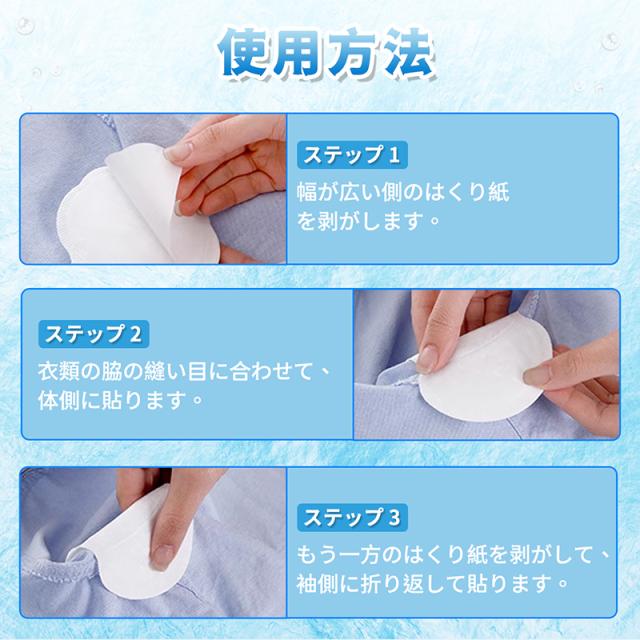 使用方法

ステップ 1
幅が広い側のはくり紙を剥がします。

ステップ 2
衣類の脇の縫い目に合わせて、体側に貼ります。

ステップ 3
もう一方のはくり紙を剥がして、袖側に折り返して貼ります。