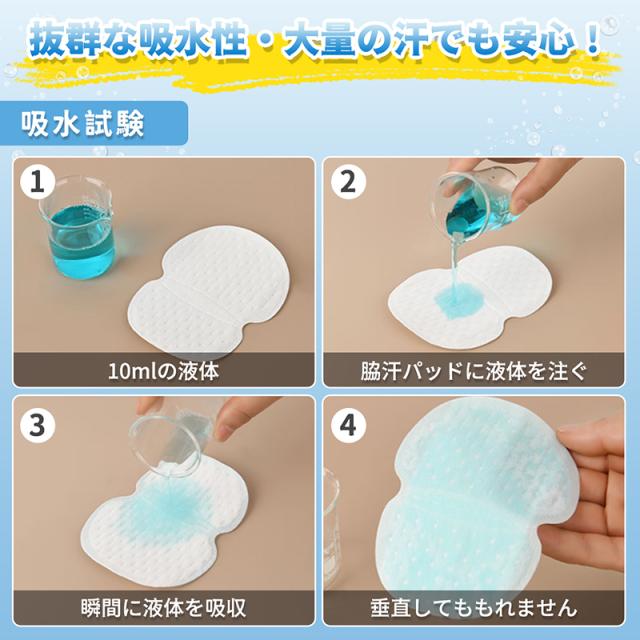 抜群な吸水性・大量の汗でも安心！

吸水試験

1

10mlの液体

2

脇汗パッドに液体を注ぐ

3

瞬間に液体を吸収

4

垂直してももれません