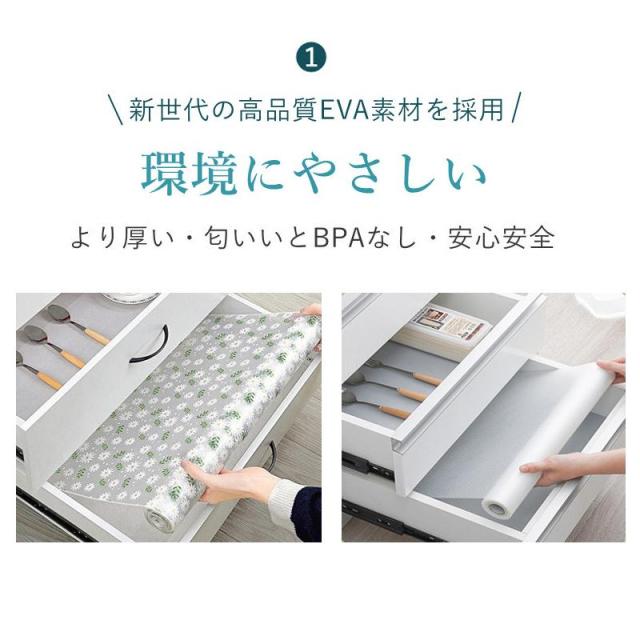 1

\ 新世代の高品質EVA素材を採用 /

環境にやさしい

より厚い・匂いいとBPAなし・安心安全