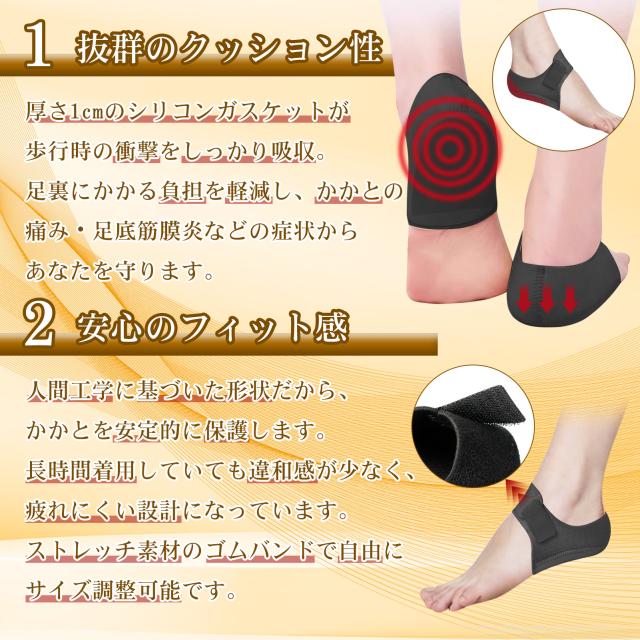 1 抜群のクッション性

厚さ1cmのシリコンガスケットが歩行時の衝撃をしっかり吸収。足裏にかかる負担を軽減し、かかとの痛み・足底筋膜炎などの症状からあなたを守ります。

2 安心のフィット感

人間工学に基づいた形状だから、かかとを安定的に保護します。長時間着用していても違和感が少なく、疲れにくい設計になっています。ストレッチ素材のゴムバンドで自由にサイズ調整可能です。