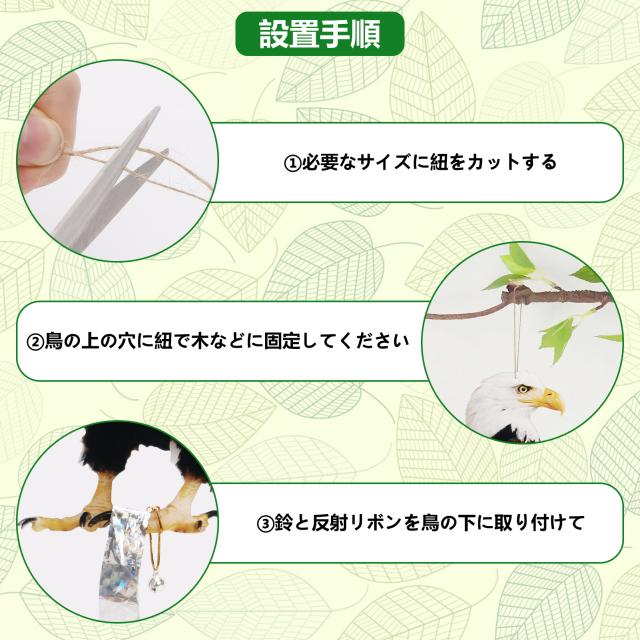 設置手順

①必要なサイズに紐をカットする

②鳥の上の穴に紐で木などに固定してください

③鈴と反射リボンを鳥の下に取り付けて