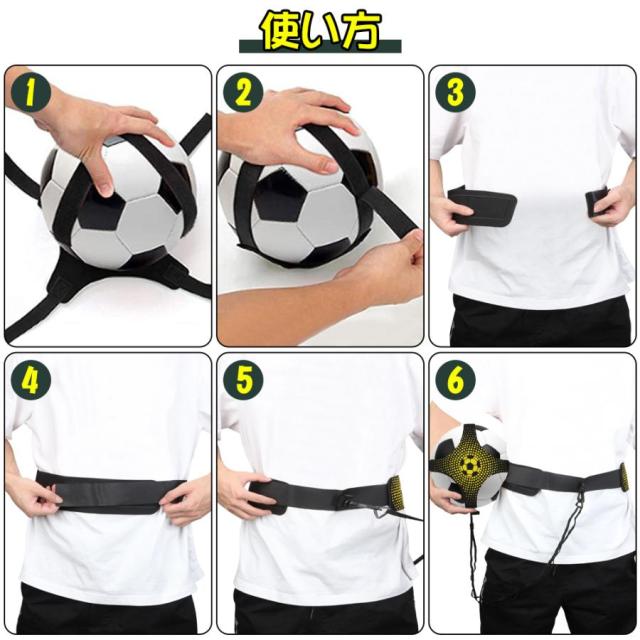 使い方

1

2

3

4

5

6