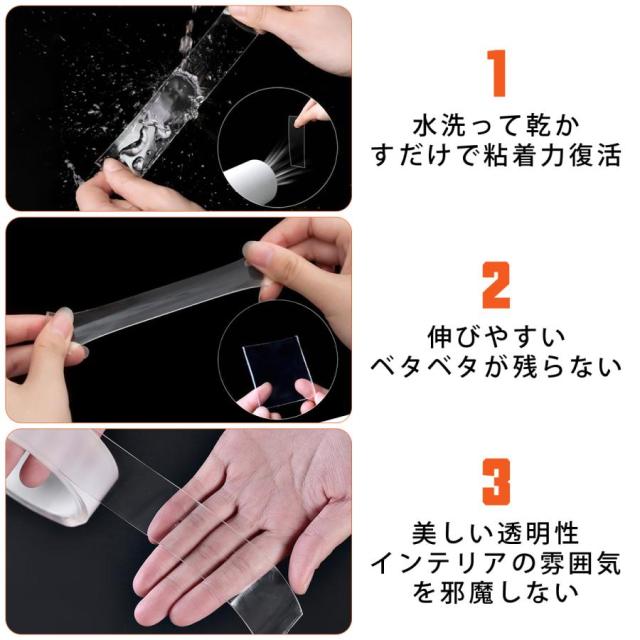 1

水洗って乾かすだけで粘着力復活

2

伸びやすい
ベタベタが残らない

3

美しい透明性
インテリアの雰囲気を邪魔しない