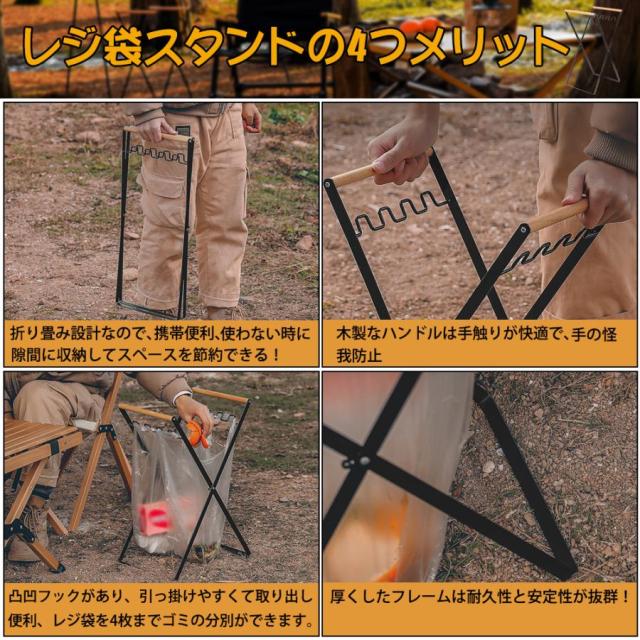 レジ袋スタンドの4つメリット

折り畳み設計なので、携帯便利、使わない時に隙間に収納してスペースを節約できる！

木製なハンドルは手触りが快適で、手の怪我防止

凸凹フックがあり、引っ掛けやすくて取り出し便利、レジ袋を4枚までゴミの分別ができます。

厚くしたフレームは耐久性と安定性が抜群！