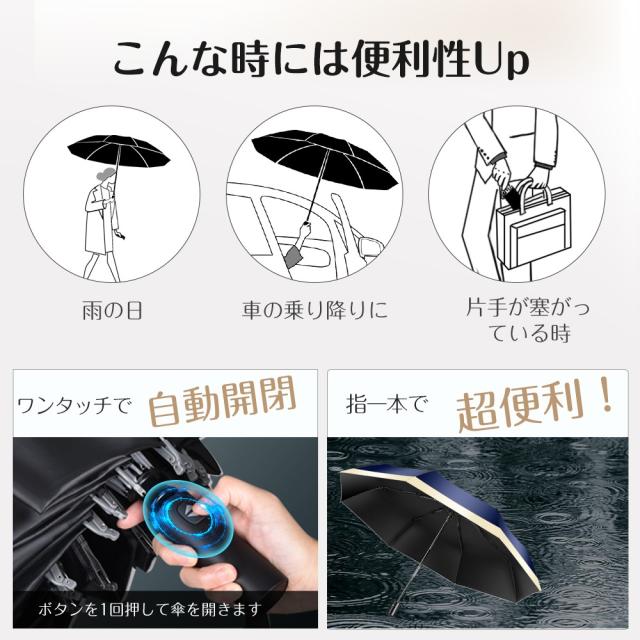 こんな時には便利性Up

雨の日

車の乗り降りに

片手が塞がっている時

ワンタッチで 自動開閉

ボタンを1回押して傘を開きます

指一本で 超便利！