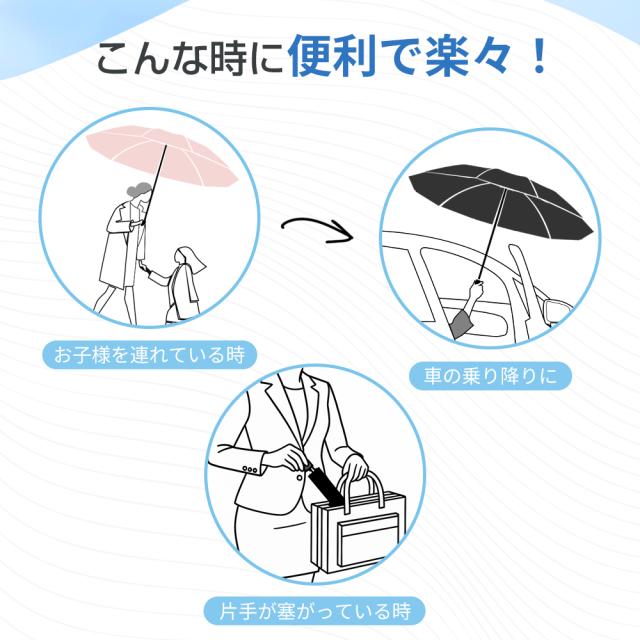 こんな時に便利で楽々！

お子様を連れている時

車の乗り降りに

片手が塞がっている時