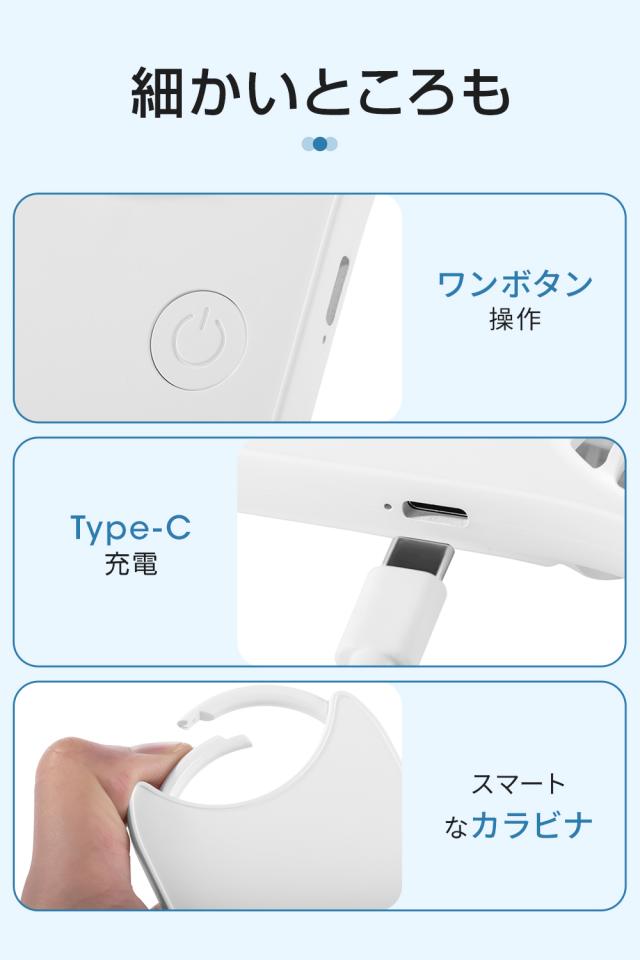 細かいところも

ワンボタン
操作

Type-C
充電

スマート
なカラビナ