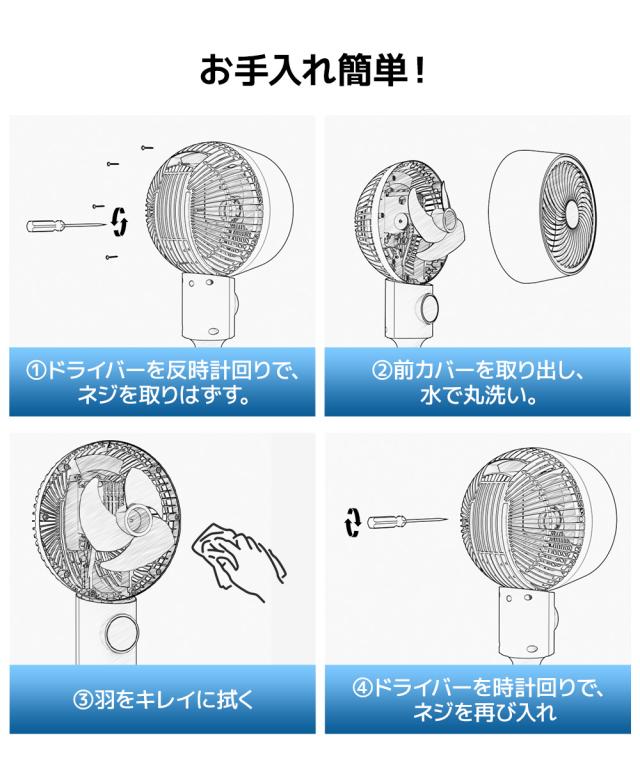 お手入れ簡単！

①ドライバーを反時計回りで、ネジを取りはずす。

②前カバーを取り出し、水で丸洗い。

③羽をキレイに拭く

④ドライバーを時計回りで、ネジを再び入れ