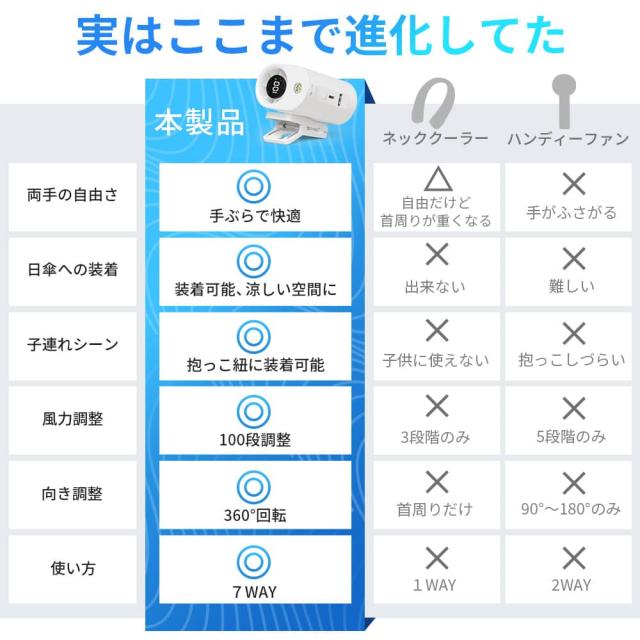 実はここまで進化してた

|  | 本製品 | ネッククーラー | ハンディーファン |
|---|---|---|---|
| 両手の自由さ | ◎ 手ぶらで快適 | △ 自由だけど首周りが重くなる | × 手がふさがる |
| 日傘への装着 | ◎ 装着可能、涼しい空間に | × 出来ない | × 難しい |
| 子連れシーン | ◎ 抱っこ紐に装着可能 | × 子供に使えない | × 抱っこしづらい |
| 風力調整 | ◎ 100段調整 | × 3段階のみ | × 5段階のみ |
| 向き調整 | ◎ 360°回転 | × 首周りだけ | × 90°～180°のみ |
| 使い方 | ◎ 7 WAY | × 1 WAY | × 2WAY |