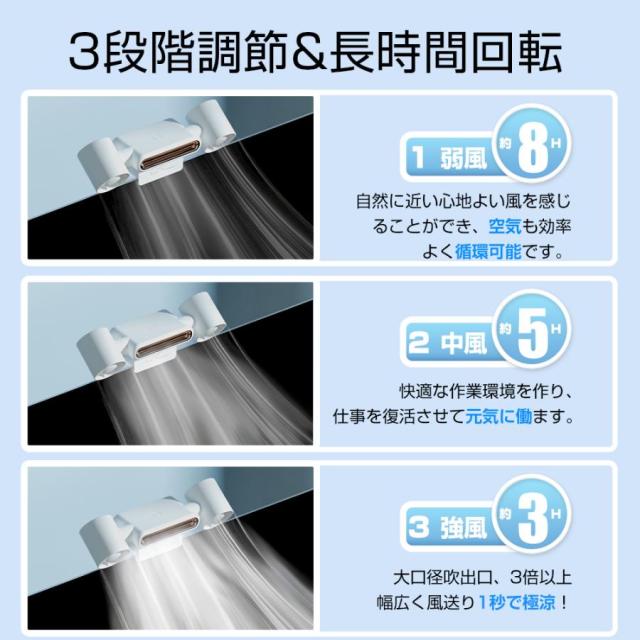 3段階調節&長時間回転

1 弱風 約 8 H

自然に近い心地よい風を感じることができ、空気も効率よく循環可能です。

2 中風 約 5 H

快適な作業環境を作り、仕事を復活させて元気に働ます。

3 強風 約 3 H

大口径吹出口、3倍以上幅広く風送り1秒で極涼！