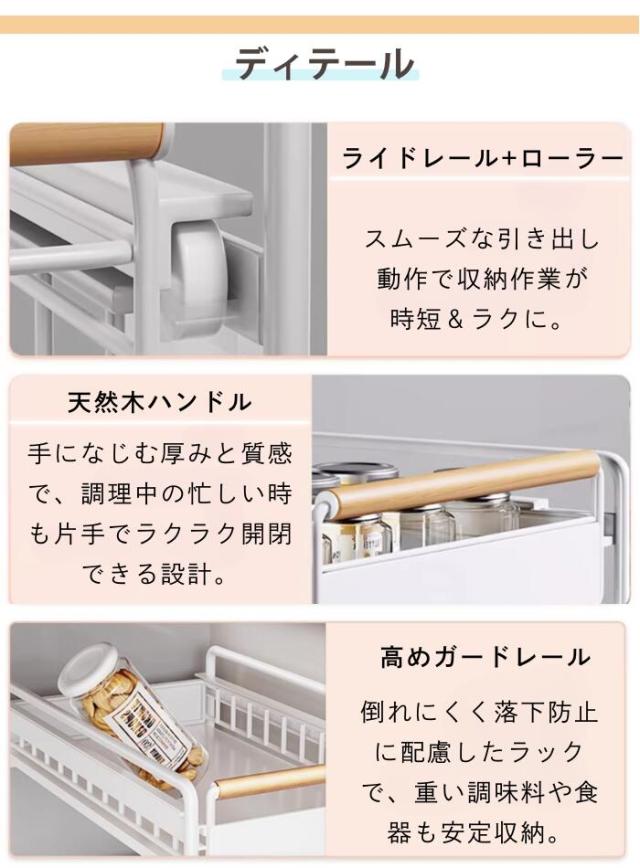 ディテール

ライドレール+ローラー

スムーズな引き出し動作で収納作業が時短＆ラクに。

天然木ハンドル

手になじむ厚みと質感で、調理中の忙しい時も片手でラクラク開閉できる設計。

高めガードレール

倒れにくく落下防止に配慮したラックで、重い調味料や食器も安定収納。