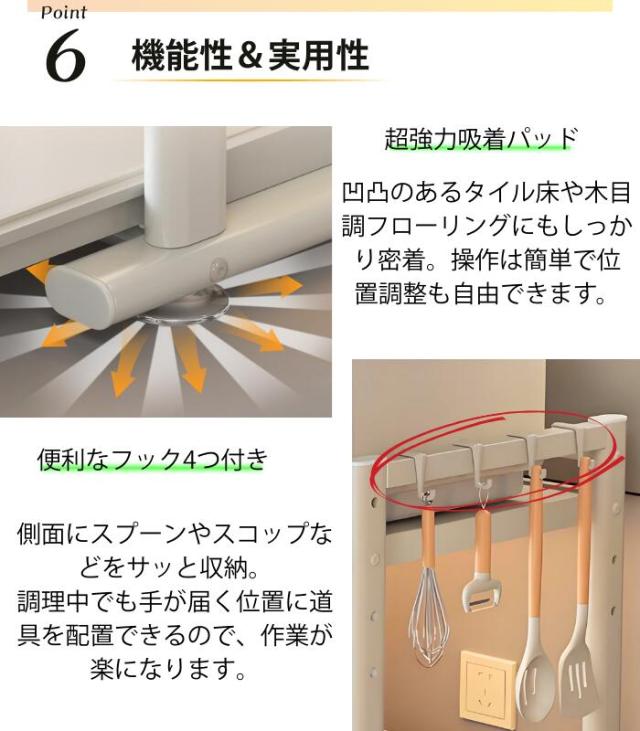 Point
6 機能性＆実用性

超強力吸着パッド

凹凸のあるタイル床や木目調フローリングにもしっかり密着。操作は簡単で位置調整も自由できます。

便利なフック4つ付き

側面にスプーンやスコップなどをサッと収納。
調理中でも手が届く位置に道具を配置できるので、作業が楽になります。