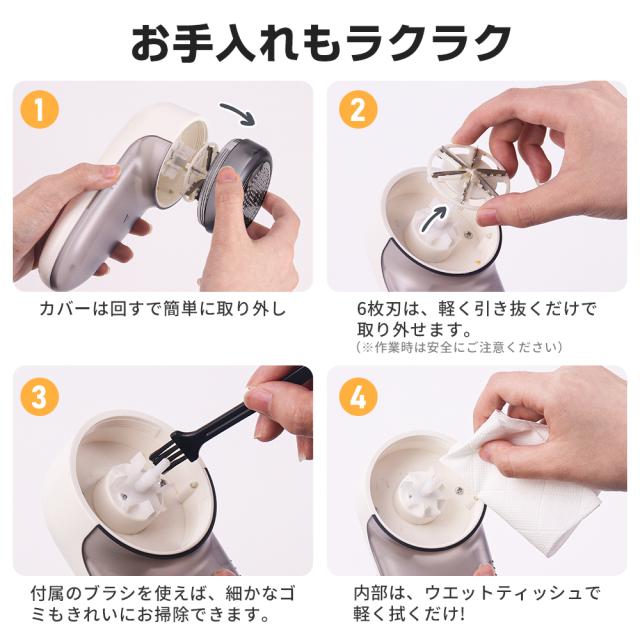 お手入れもラクラク

1

カバーは回すで簡単に取り外し

2

6枚刃は、軽く引き抜くだけで取り外せます。
（※作業時は安全にご注意ください）

3

付属のブラシを使えば、細かなゴミもきれいにお掃除できます。

4

内部は、ウエットティッシュで軽く拭くだけ!