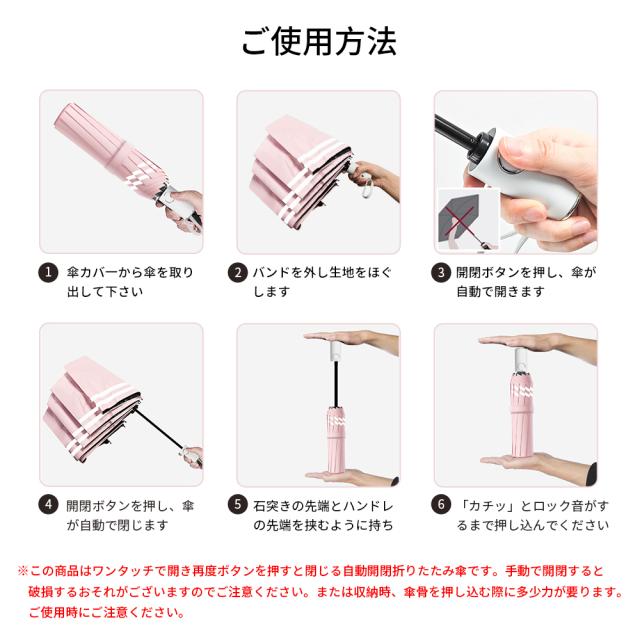 ご使用方法

1 傘カバーから傘を取り出して下さい

2 バンドを外し生地をほぐします

3 開閉ボタンを押し、傘が自動で開きます

4 開閉ボタンを押し、傘が自動で閉じます

5 石突きの先端とハンドレの先端を挟むように持ち

6 「カチッ」とロック音がするまで押し込んでください

※この商品はワンタッチで開き再度ボタンを押すと閉じる自動開閉折りたたみ傘です。手動で開閉すると破損するおそれがございますのでご注意ください。または収納時、傘骨を押し込む際に多少力が要ります。ご使用時にご注意ください。