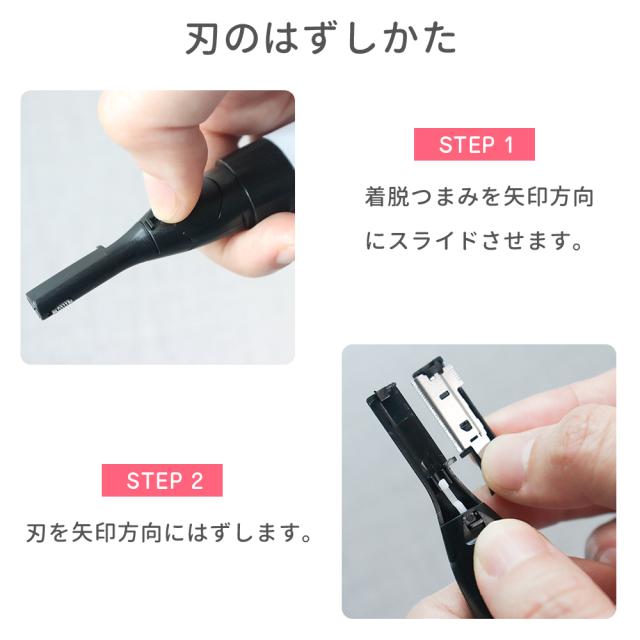 刃のはずしかた

STEP 1

着脱つまみを矢印方向にスライドさせます。

STEP 2

刃を矢印方向にはずします。