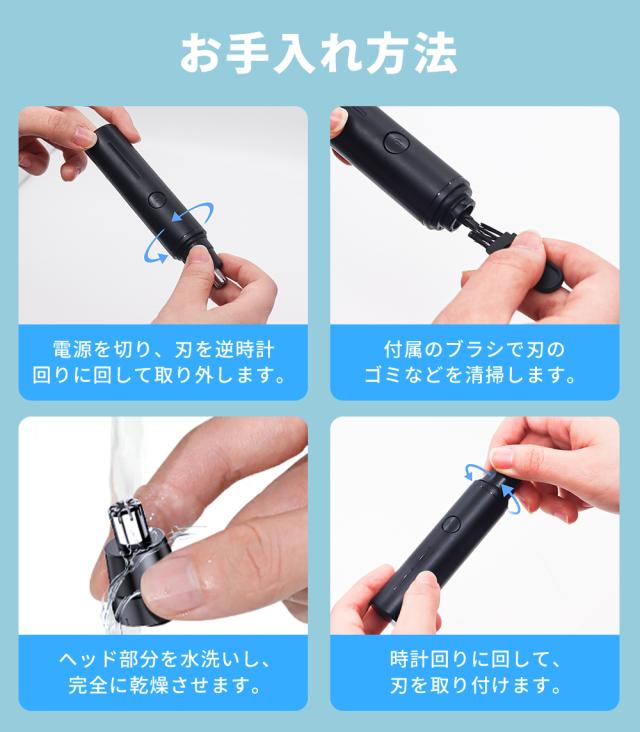 お手入れ方法

電源を切り、刃を逆時計回りに回して取り外します。

付属のブラシで刃のゴミなどを清掃します。

ヘッド部分を水洗いし、完全に乾燥させます。

時計回りに回して、刃を取り付けます。