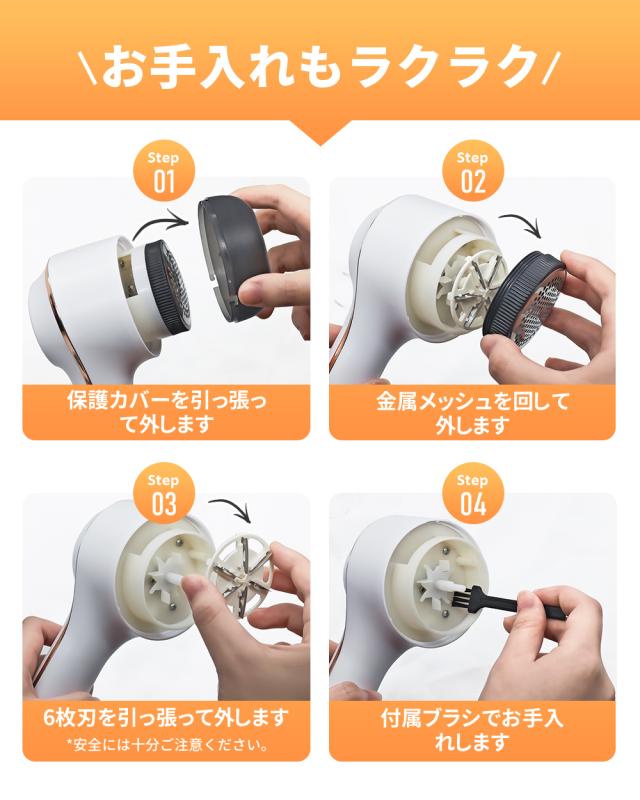 \お手入れもラクラク/

Step 01

保護カバーを引っ張って外します

Step 02

金属メッシュを回して外します

Step 03

6枚刃を引っ張って外します
*安全には十分ご注意ください。

Step 04

付属ブラシでお手入れします