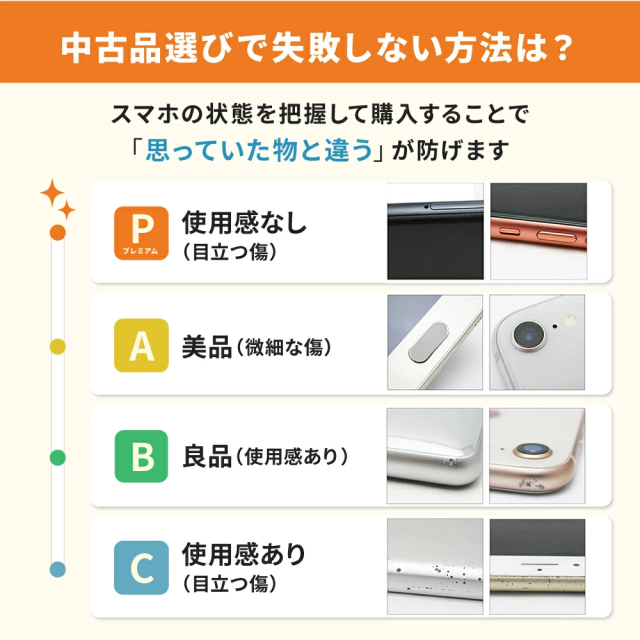 中古品選びで失敗しない方法は？

スマホの状態を把握して購入することで
「思っていた物と違う」が防げます

P
プレミアム
使用感なし
（目立つ傷）

A
美品（微細な傷）

B
良品（使用感あり）

C
使用感あり
（目立つ傷）