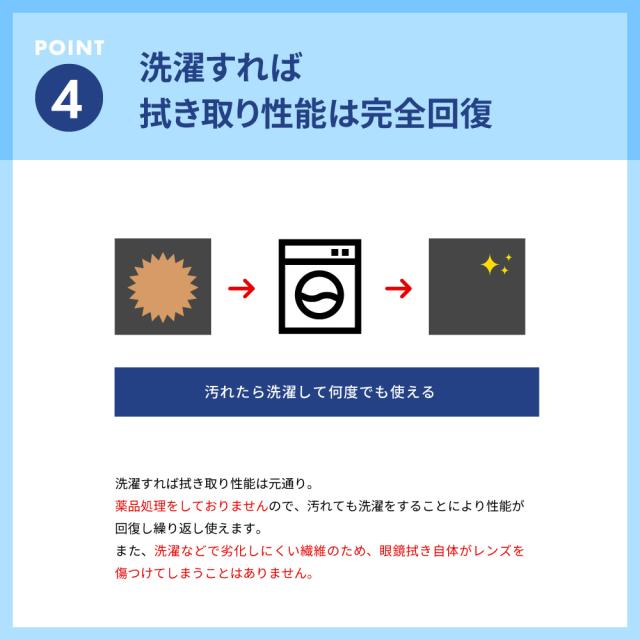 POINT
4
洗濯すれば
拭き取り性能は完全回復

汚れたら洗濯して何度でも使える

洗濯すれば拭き取り性能は元通り。
薬品処理をしておりませんので、汚れても洗濯をすることにより性能が回復し繰り返し使えます。
また、洗濯などで劣化しにくい繊維のため、眼鏡拭き自体がレンズを傷つけてしまうことはありません。