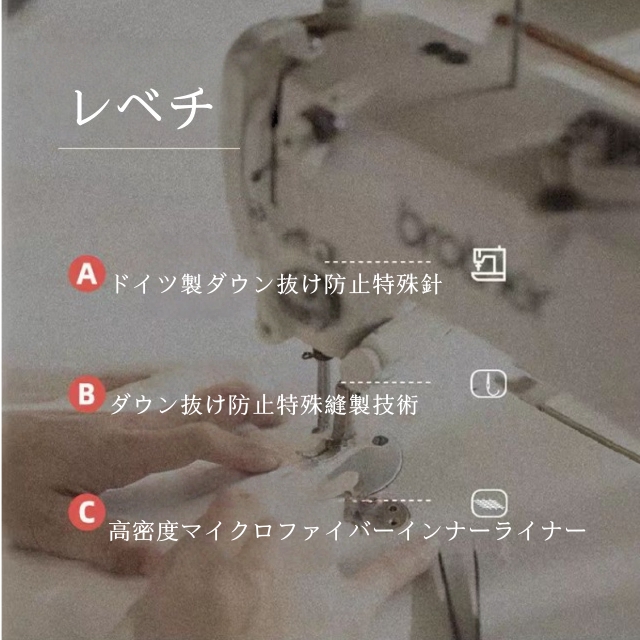 レベチ

A ドイツ製ダウン抜け防止特殊針

B ダウン抜け防止特殊縫製技術

C 高密度マイクロファイバーインナーライナー