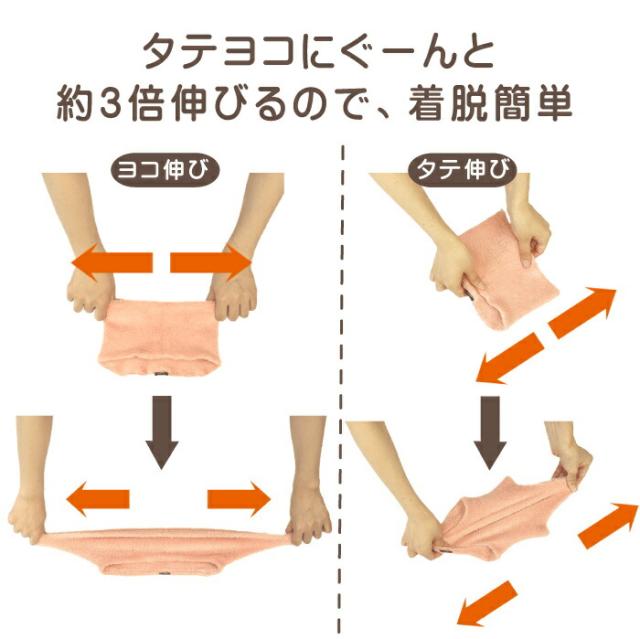 タテヨコにぐーんと
約3倍伸びるので、着脱簡単

ヨコ伸び

タテ伸び