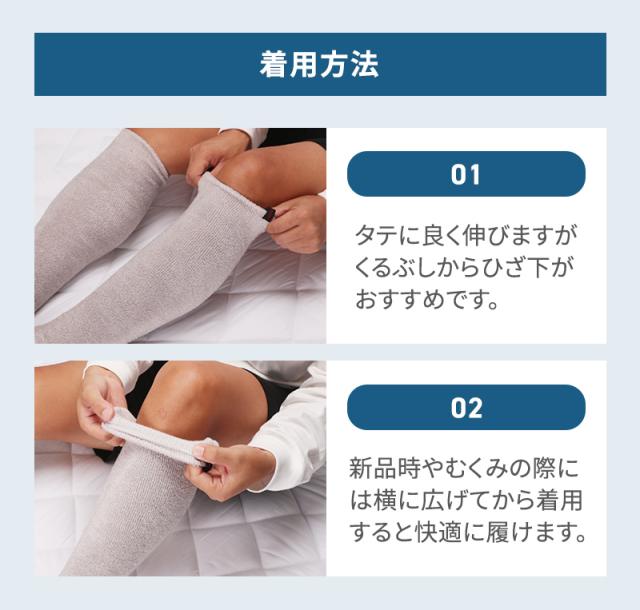 着用方法

01

タテに良く伸びますがくるぶしからひざ下がおすすめです。

02

新品時やむくみの際には横に広げてから着用すると快適に履けます。