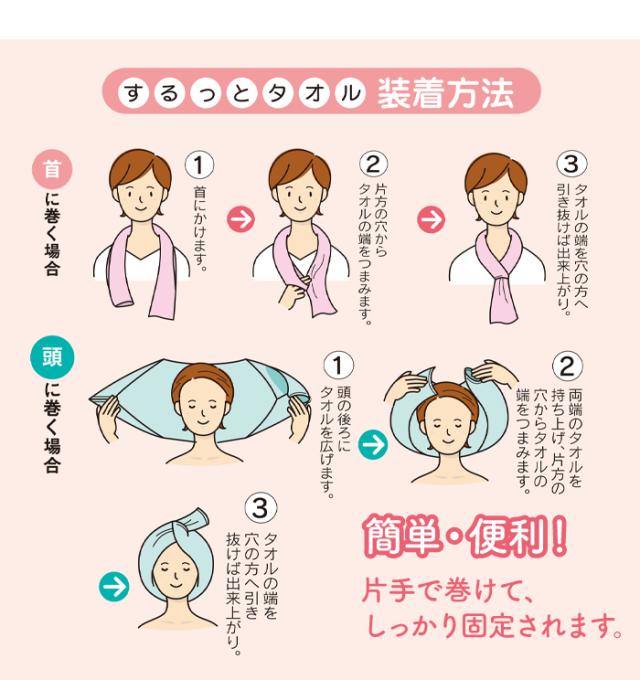 するっとタオル 装着方法

首に巻く場合

1
首にかけます。

2
片方の穴からタオルの端をつまみます。

3
タオルの端を穴の方へ引き抜けば出来上がり。

頭に巻く場合

1
頭の後ろにタオルを広げます。

2
両端のタオルを持ち上げ、片方の穴からタオルの端をつまみます。

3
タオルの端を穴の方へ引き抜けば出来上がり。

簡単・便利!

片手で巻けて、しっかり固定されます。