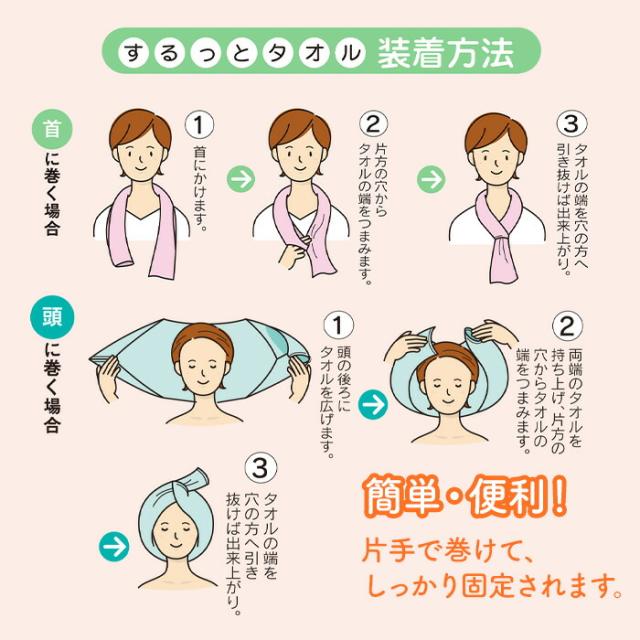 するっとタオル 装着方法

首に巻く場合

①
首にかけます。

②
片方の穴からタオルの端をつまみます。

③
タオルの端を穴の方へ引き抜けば出来上がり。

頭に巻く場合

①
頭の後ろにタオルを広げます。

②
両端のタオルを持ち上げ、片方の穴からタオルの端をつまみます。

③
タオルの端を穴の方へ引き抜けば出来上がり。

簡単・便利!

片手で巻けて、しっかり固定されます。