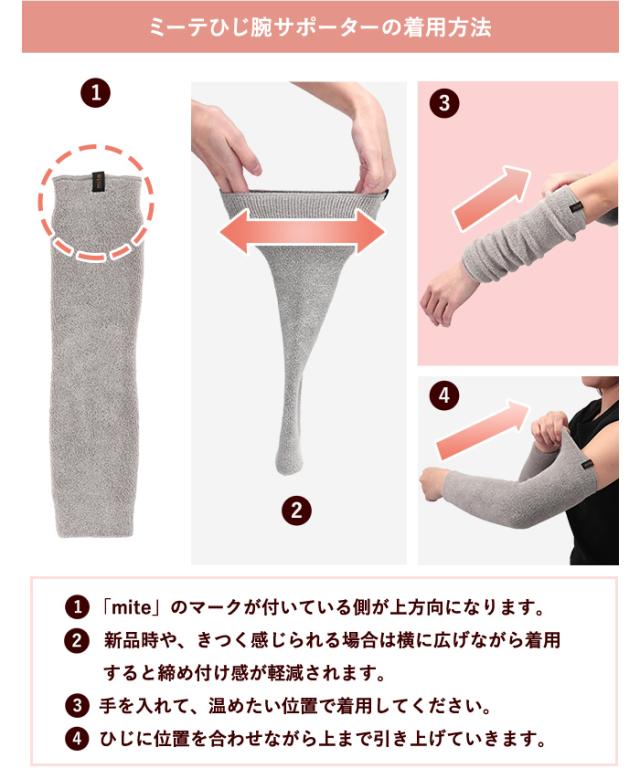 ミーテひじ腕サポーターの着用方法

1

3

4

2

1 「mite」のマークが付いている側が上方向になります。

2 新品時や、きつく感じられる場合は横に広げながら着用すると締め付け感が軽減されます。

3 手を入れて、温めたい位置で着用してください。

4 ひじに位置を合わせながら上まで引き上げていきます。