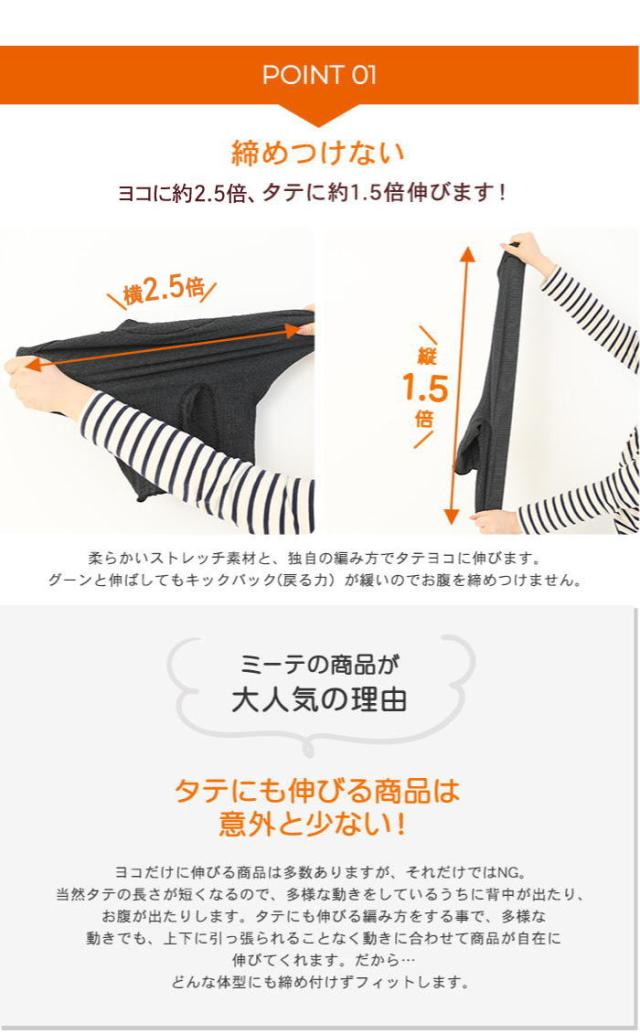 POINT 01

締めつけない

ヨコに約2.5倍、タテに約1.5倍伸びます！

横2.5倍

縦
1.5
倍

柔らかいストレッチ素材と、独自の編み方でタテヨコに伸びます。
グーンと伸ばしてもキックバック(戻る力）が緩いのでお腹を締めつけません。

ミーテの商品が
大人気の理由

タテにも伸びる商品は
意外と少ない！

ヨコだけに伸びる商品は多数ありますが、それだけではNG。
当然タテの長さが短くなるので、多様な動きをしているうちに背中が出たり、
お腹が出たりします。タテにも伸びる編み方をする事で、多様な
動きでも、上下に引っ張られることなく動きに合わせて商品が自在に
伸びてくれます。だから…
どんな体型にも締め付けずフィットします。