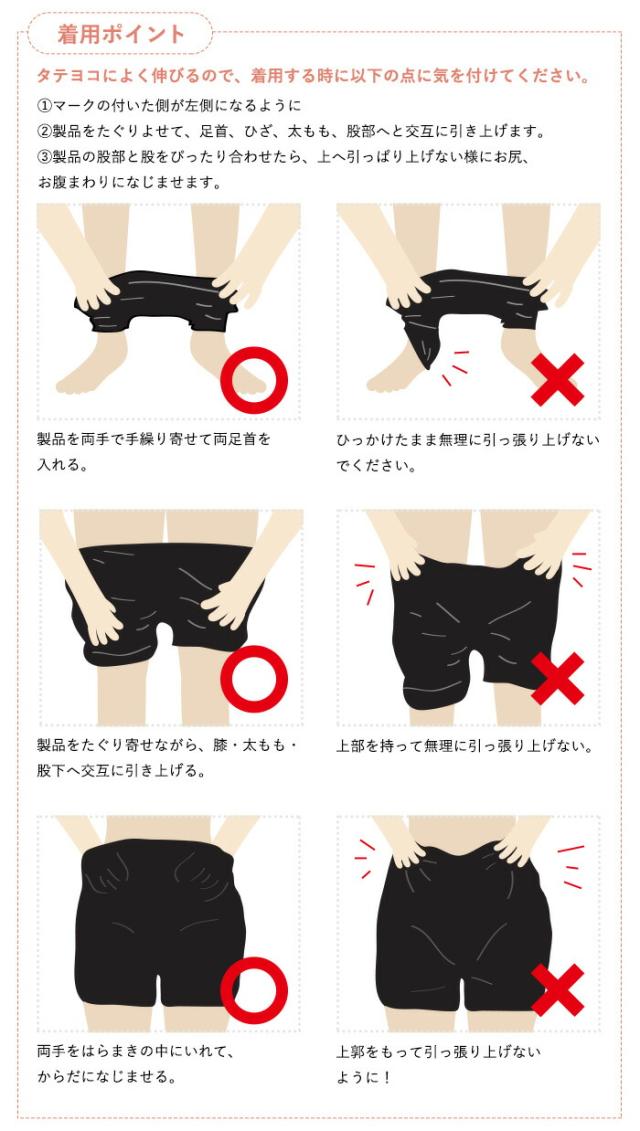 着用ポイント

タテヨコによく伸びるので、着用する時に以下の点に気を付けてください。

①マークの付いた側が左側になるように
②製品をたぐりよせて、足首、ひざ、太もも、股部へと交互に引き上げます。
③製品の股部と股をぴったり合わせたら、上へ引っぱり上げない様にお尻、お腹まわりになじませます。

製品を両手で手繰り寄せて両足首を入れる。

ひっかけたまま無理に引っ張り上げないでください。

製品をたぐり寄せながら、膝・太もも・股下へ交互に引き上げる。

上部を持って無理に引っ張り上げない。

両手をはらまきの中にいれて、からだになじませる。

上郭をもって引っ張り上げないように！