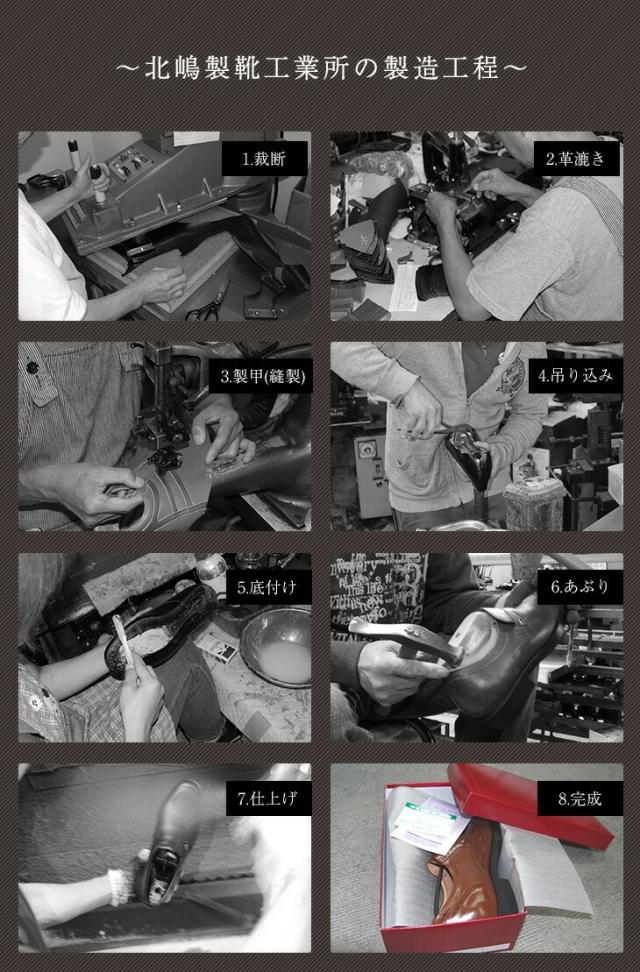 ～北嶋製靴工業所の製造工程～

1.裁断

2.革漉き

3.製甲(縫製)

4.吊り込み

5.底付け

6.あぶり

7.仕上げ

8.完成