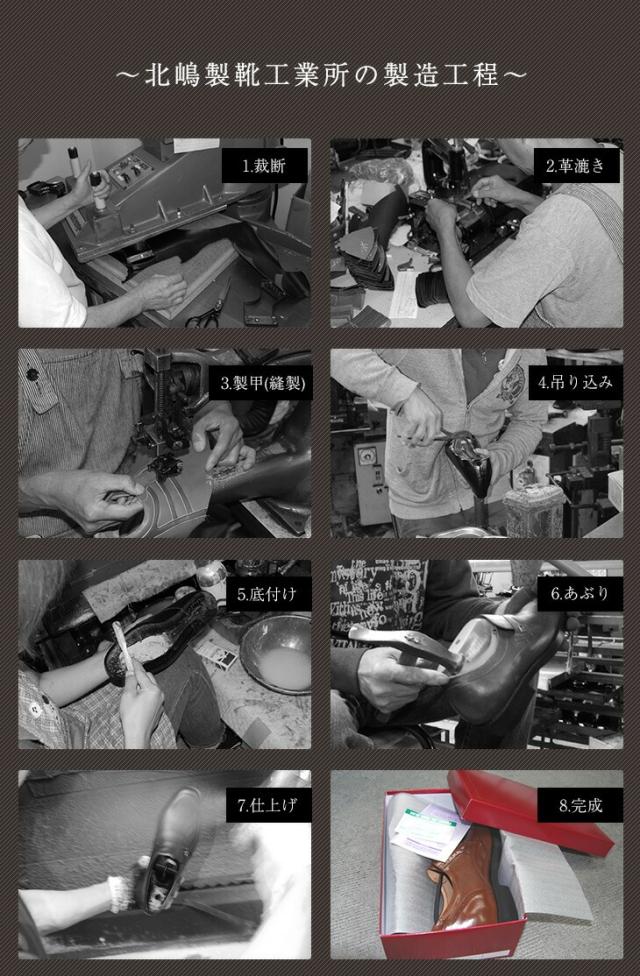 ～北嶋製靴工業所の製造工程～

1.裁断

2.革漉き

3.製甲(縫製)

4.吊り込み

5.底付け

6.あぶり

7.仕上げ

8.完成