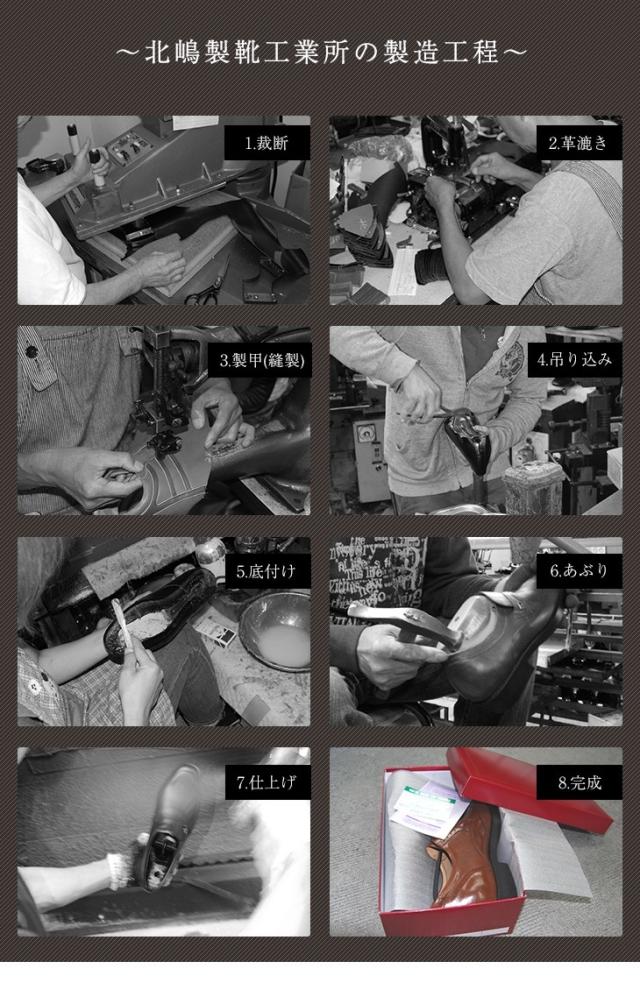 ～北嶋製靴工業所の製造工程～

1.裁断

2.革漉き

3.製甲(縫製)

4.吊り込み

5.底付け

6.あぶり

7.仕上げ

8.完成