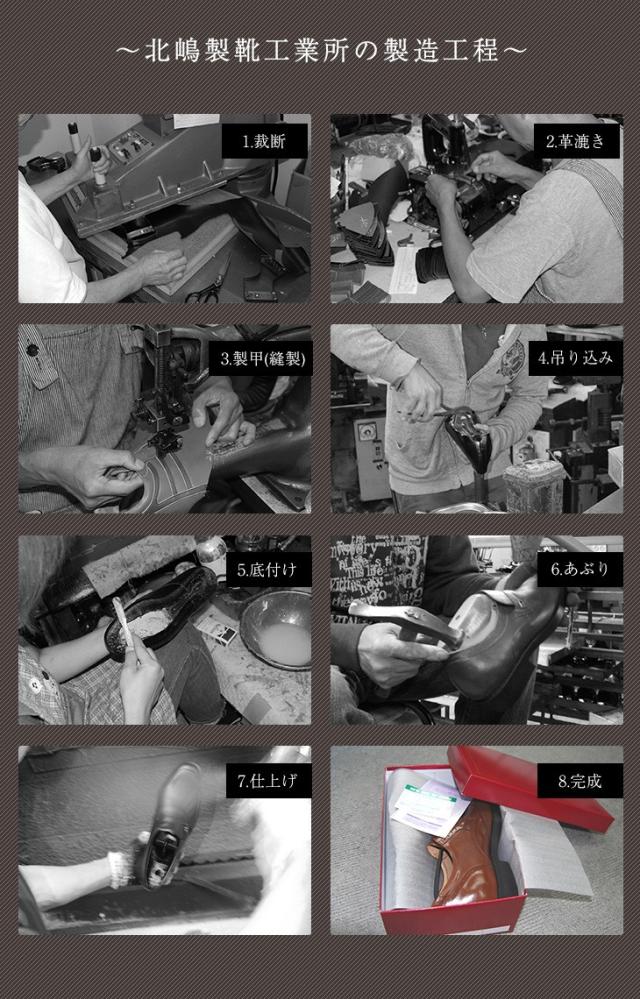 ～北嶋製靴工業所の製造工程～

1.裁断

2.革漉き

3.製甲(縫製)

4.吊り込み

5.底付け

6.あぶり

7.仕上げ

8.完成