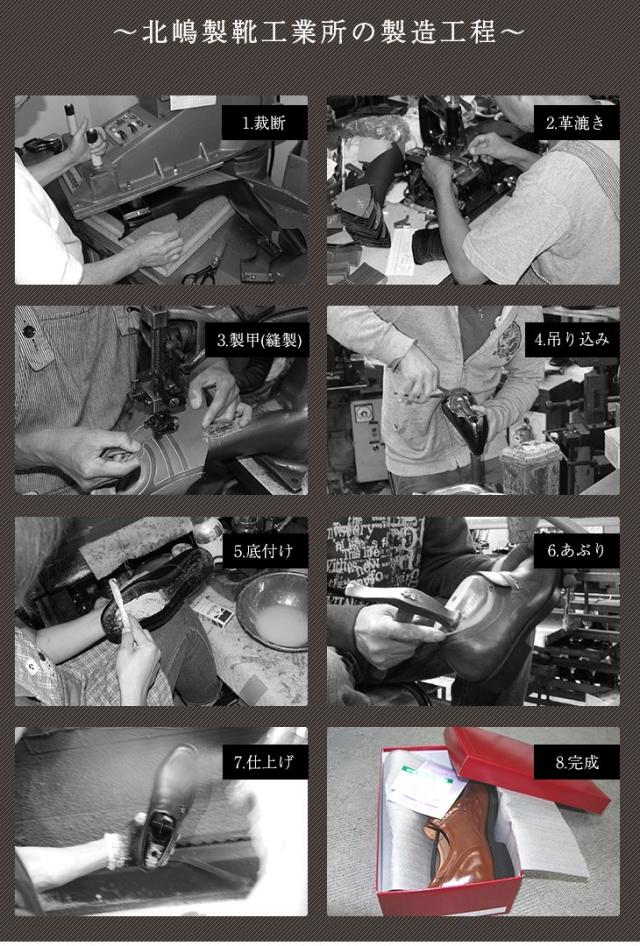 ～北嶋製靴工業所の製造工程～

1.裁断

2.革漉き

3.製甲(縫製)

4.吊り込み

5.底付け

6.あぶり

7.仕上げ

8.完成