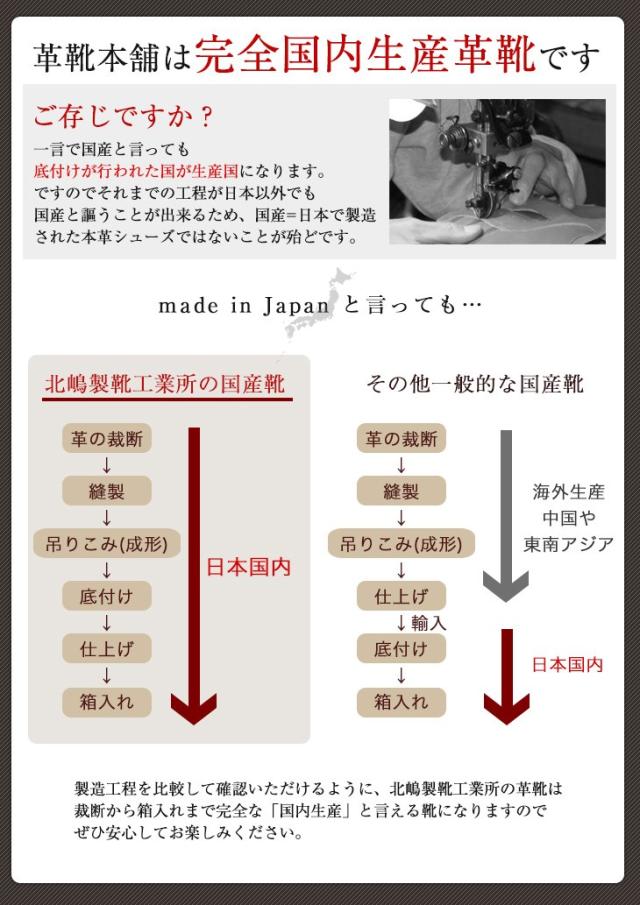 革靴本舗は完全国内生産革靴です

ご存じですか？

一言で国産と言っても
底付けが行われた国が生産国になります。
ですのでそれまでの工程が日本以外でも
国産と謳うことが出来るため、国産=日本で製造
された本革シューズではないことが殆どです。

made in Japan と言っても…

北嶋製靴工業所の国産靴

革の裁断
↓
縫製
↓
吊りこみ(成形)
↓
底付け
↓
仕上げ
↓
箱入れ

日本国内

その他一般的な国産靴

革の裁断
↓
縫製
↓
吊りこみ(成形)
↓
仕上げ
↓輸入
底付け
↓
箱入れ

海外生産
中国や
東南アジア

日本国内

製造工程を比較して確認いただけるように、北嶋製靴工業所の革靴は
裁断から箱入れまで完全な「国内生産」と言える靴になりますので
ぜひ安心してお楽しみください。