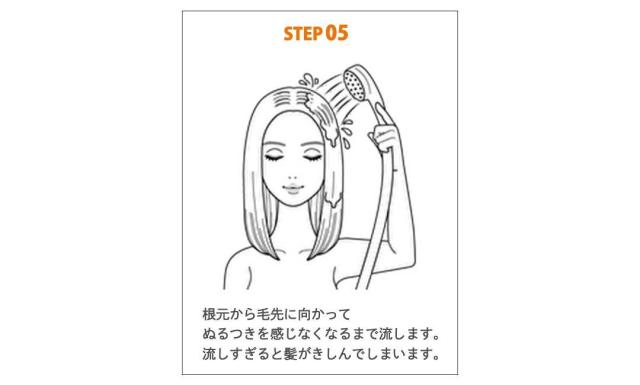 STEP 05

根元から毛先に向かって
ぬるつきを感じなくなるまで流します。
流しすぎると髪がきしんでしまいます。