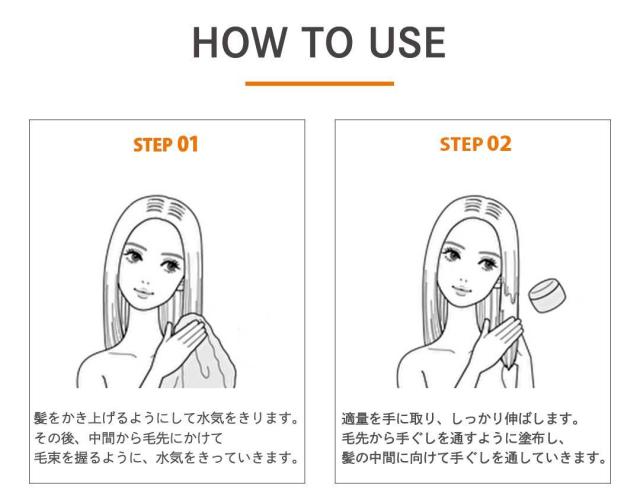 HOW TO USE

STEP 01

髪をかき上げるようにして水気をきります。
その後、中間から毛先にかけて
毛束を握るように、水気をきっていきます。

STEP 02

適量を手に取り、しっかり伸ばします。
毛先から手ぐしを通すように塗布し、
髪の中間に向けて手ぐしを通していきます。