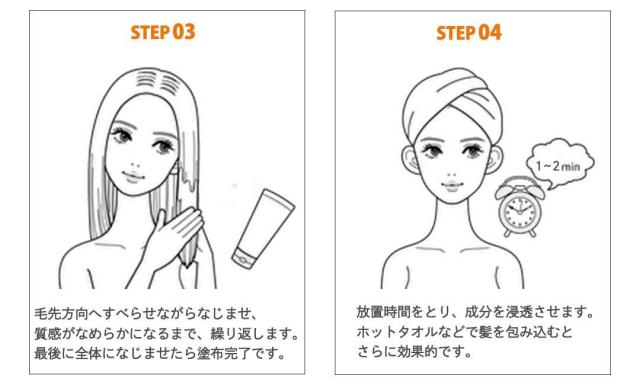 STEP 03

毛先方向へすべらせながらなじませ、
質感がなめらかになるまで、繰り返します。
最後に全体になじませたら塗布完了です。

STEP 04

1～2 min

放置時間をとり、成分を浸透させます。
ホットタオルなどで髪を包み込むと
さらに効果的です。