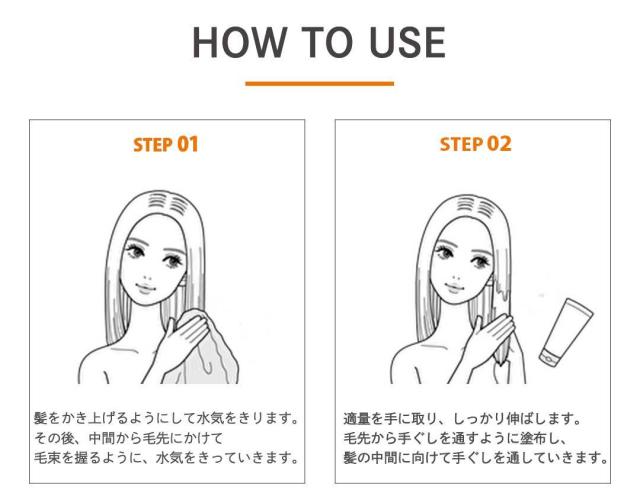 HOW TO USE

STEP 01

髪をかき上げるようにして水気をきります。
その後、中間から毛先にかけて
毛束を握るように、水気をきっていきます。

STEP 02

適量を手に取り、しっかり伸ばします。
毛先から手ぐしを通すように塗布し、
髪の中間に向けて手ぐしを通していきます。