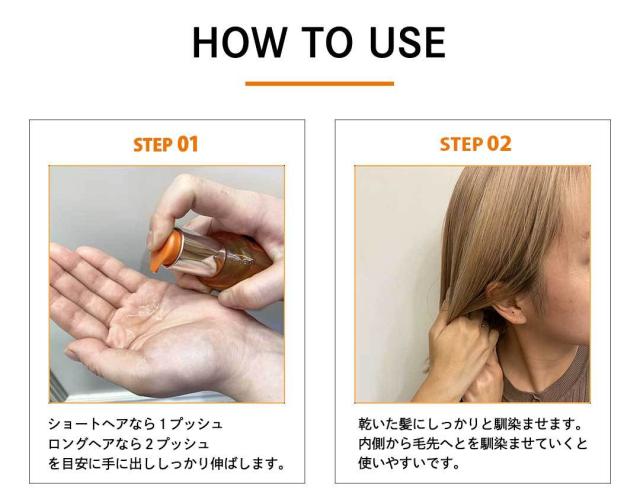 HOW TO USE

STEP 01

ショートヘアなら１プッシュ
ロングヘアなら２プッシュ
を目安に手に出ししっかり伸ばします。

STEP 02

乾いた髪にしっかりと馴染ませます。
内側から毛先へとを馴染ませていくと
使いやすいです。