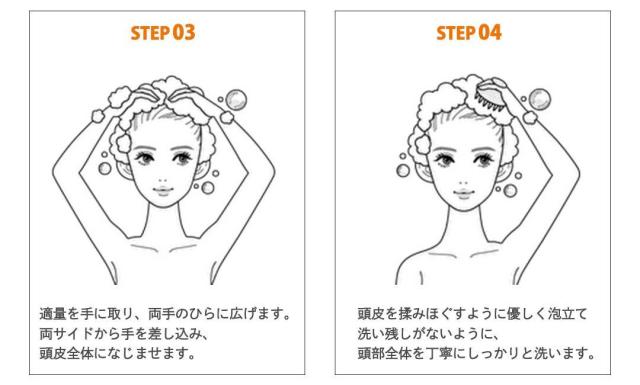 STEP 03

適量を手に取り、両手のひらに広げます。
両サイドから手を差し込み、
頭皮全体になじませます。

STEP 04

頭皮を揉みほぐすように優しく泡立て
洗い残しがないように、
頭部全体を丁寧にしっかりと洗います。